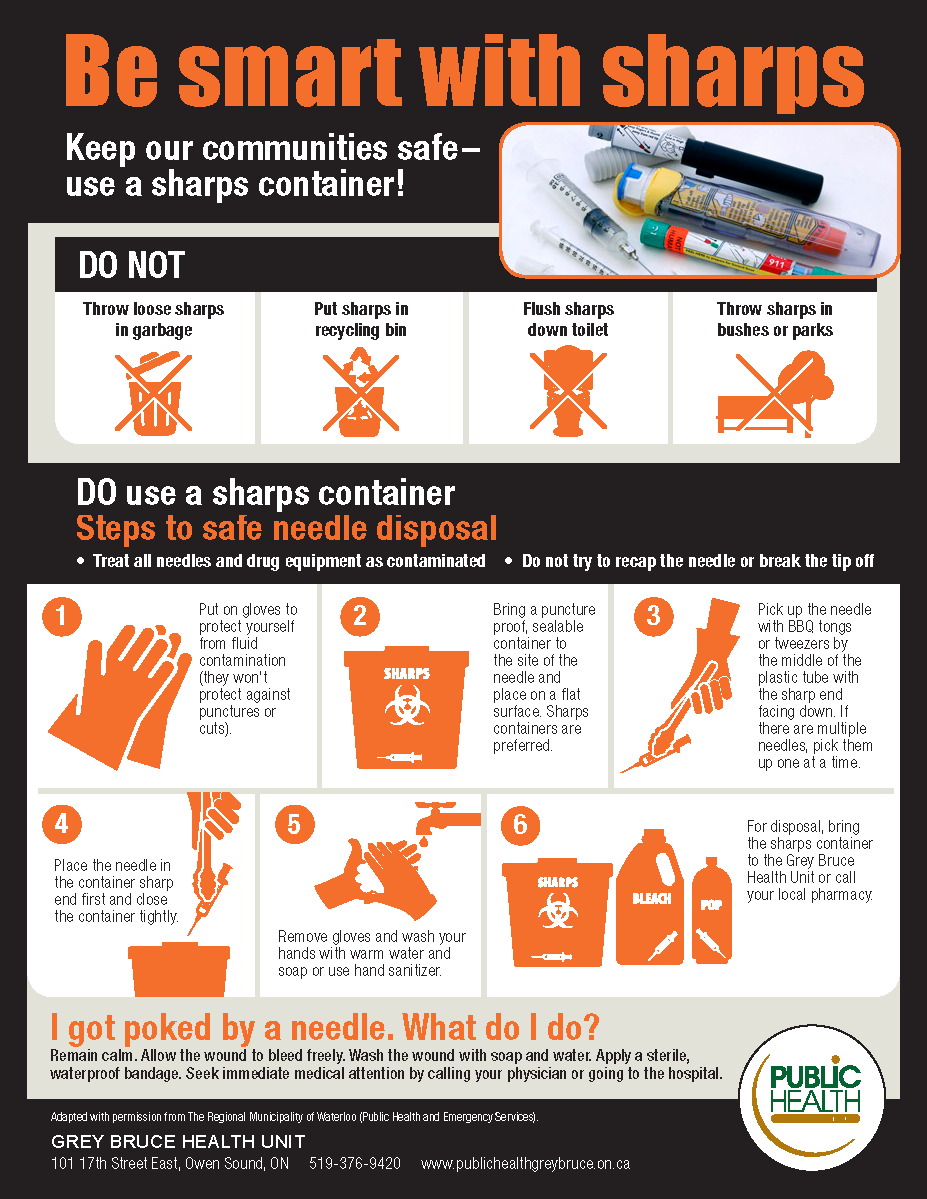 Be smart with sharps

Keep our communities safe– use a sharps container!

911

DO NOT

Throw loose sharps in garbage

Put sharps in recycling bin

Flush sharps down toilet

Throw sharps in bushes or parks

DO use a sharps container

Steps to safe needle disposal

• Treat all needles and drug equipment as contaminated • Do not try to recap the needle or break the tip off

1 Put on gloves to protect yourself from fluid contamination (they won't protect against punctures or cuts).

2 SHARPS Bring a puncture proof, sealable container to the site of the needle and place on a flat surface. Sharps containers are preferred.

3 Pick up the needle with BBQ tongs or tweezers by the middle of the plastic tube with the sharp end facing down. If there are multiple needles, pick them up one at a time.

4 Place the needle in the container sharp end first and close the container tightly.

5 Remove gloves and wash your hands with warm water and soap or use hand sanitizer.

6 SHARPS BLEACH POP For disposal, bring the sharps container to the Grey Bruce Health Unit or call your local pharmacy.

I got poked by a needle. What do I do?

Remain calm. Allow the wound to bleed freely. Wash the wound with soap and water. Apply a sterile, waterproof bandage. Seek immediate medical attention by calling your physician or going to the hospital.

PUBLIC HEALTH

Adapted with permission from The Regional Municipality of Waterloo (Public Health and Emergency Services).

GREY BRUCE HEALTH UNIT

101 17th Street East, Owen Sound, ON 519-376-9420 www.publichealthgreybruce.on.ca